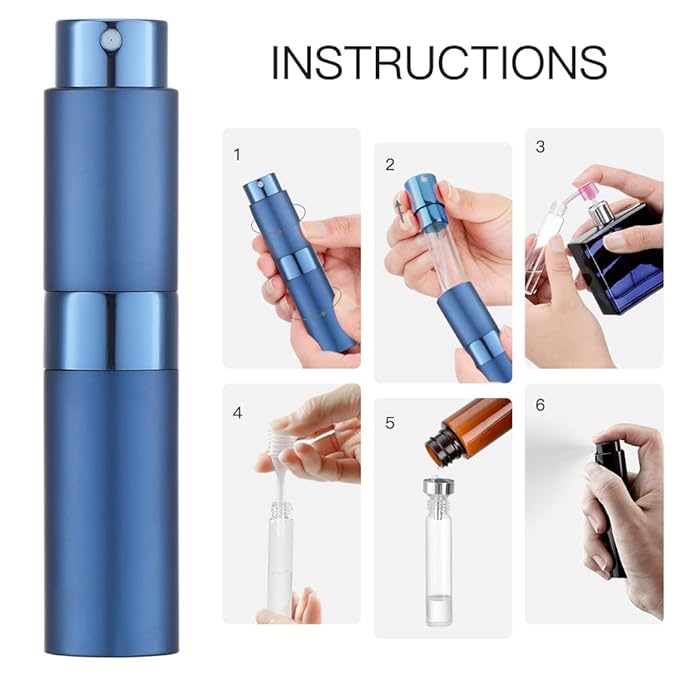 INSTRUCTIONS

1

2

3

4

5

6