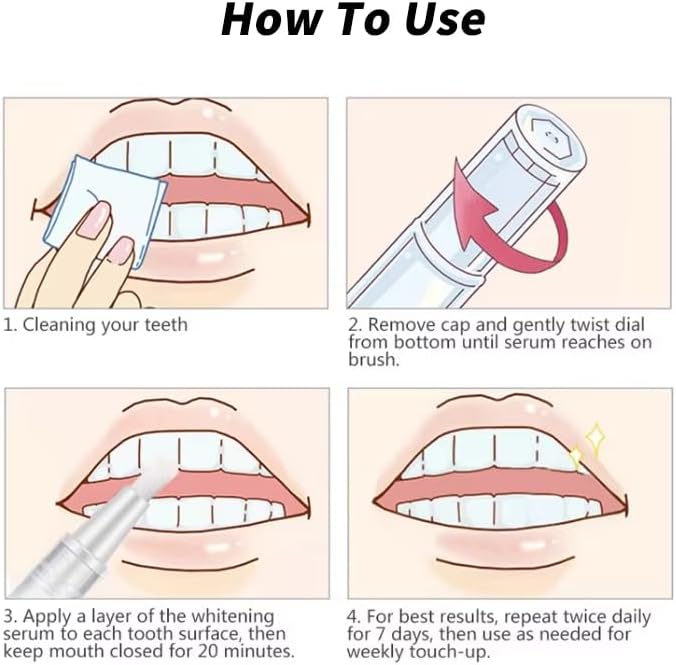 How To Use

1. Cleaning your teeth

2. Remove cap and gently twist dial from bottom until serum reaches on brush.

3. Apply a layer of the whitening serum to each tooth surface, then keep mouth closed for 20 minutes.

4. For best results, repeat twice daily for 7 days, then use as needed for weekly touch-up.