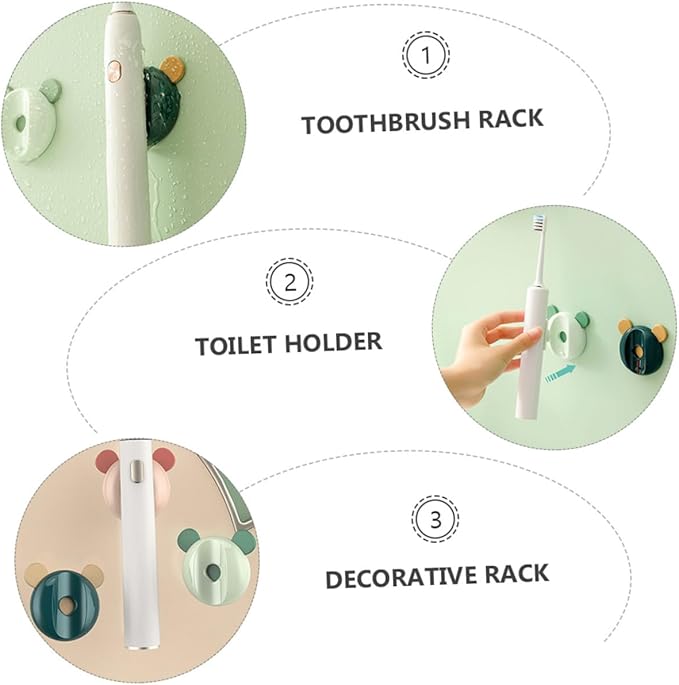 1

TOOTHBRUSH RACK

2

TOILET HOLDER

3

DECORATIVE RACK